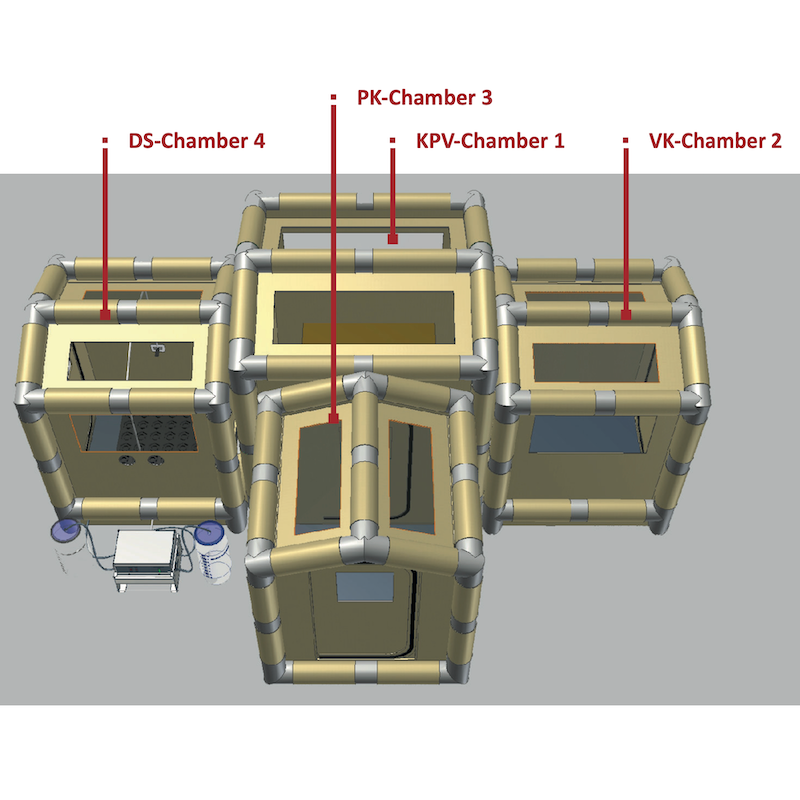 PK-Chamber 3

DS-Chamber 4

KPV-Chamber 1

VK-Chamber 2