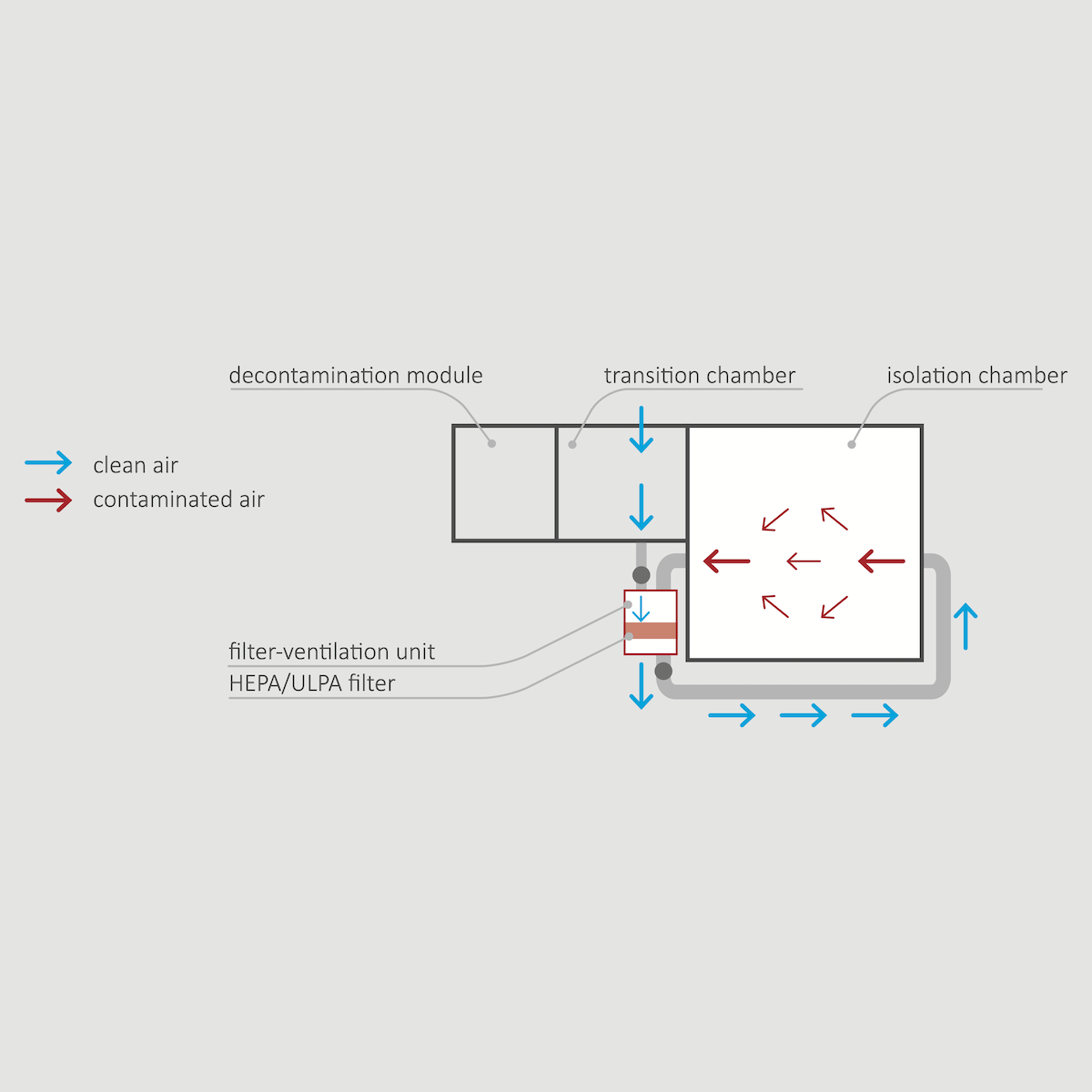 decontamination module

transition chamber

isolation chamber

clean air

contaminated air

filter-ventilation unit

HEPA/ULPA filter